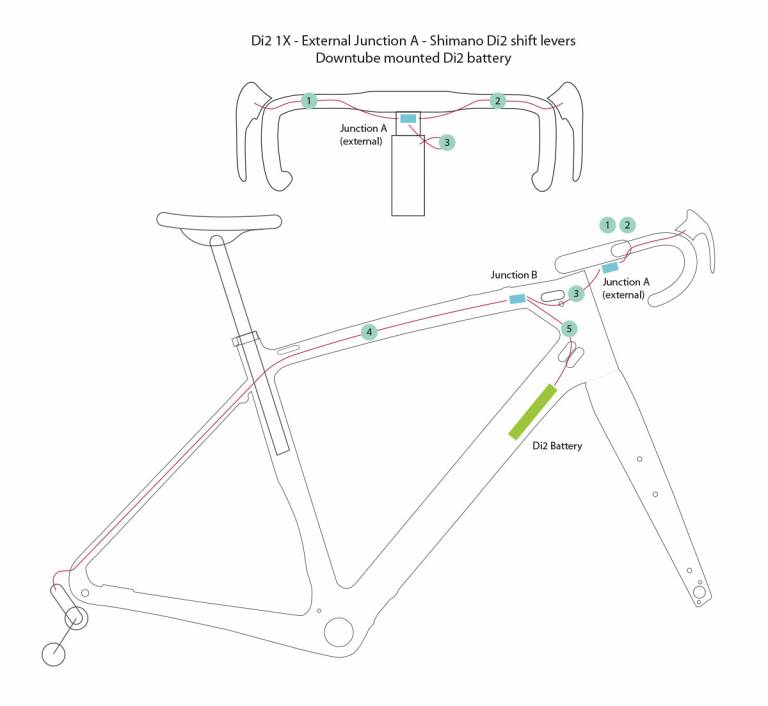 Di2 1X - External Junction A - Shimano Di2 shift levers
Downtube mounted Di2 battery

1
2
Junction A
(external)
3

1 2
Junction B
3
Junction A
(external)
4
5
Di2 Battery